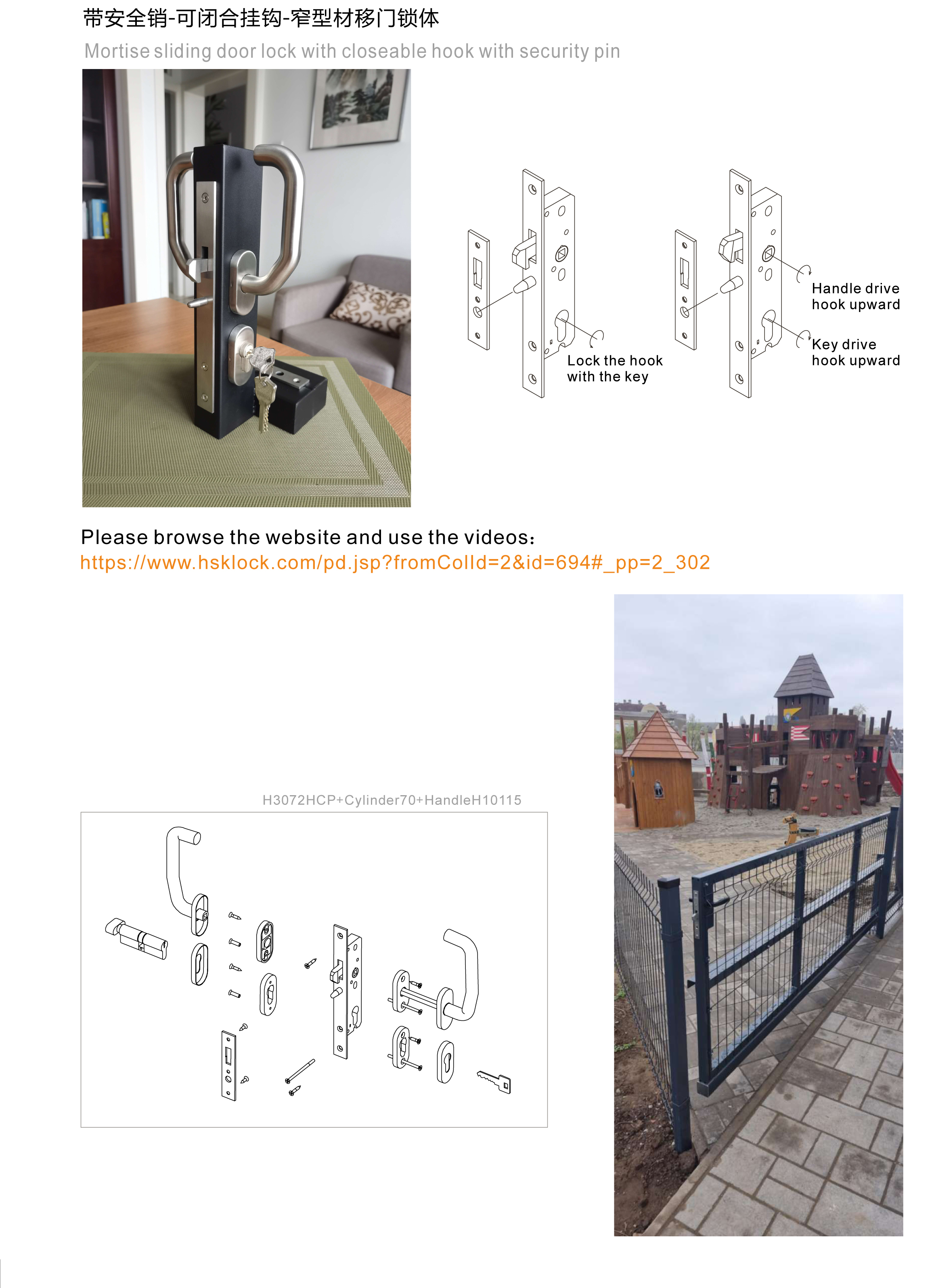 带安全销-可闭合挂钩-窄型材移门锁体

Mortise sliding door lock with closeable hook with security pin

Lock the hook with the key

Handle drive hook upward

Key drive hook upward

Please browse the website and use the videos:
https://www.hsklock.com/pd.jsp?fromColId=2&id=694#_pp=2_302

H3072HCP+Cylinder70+HandleH10115